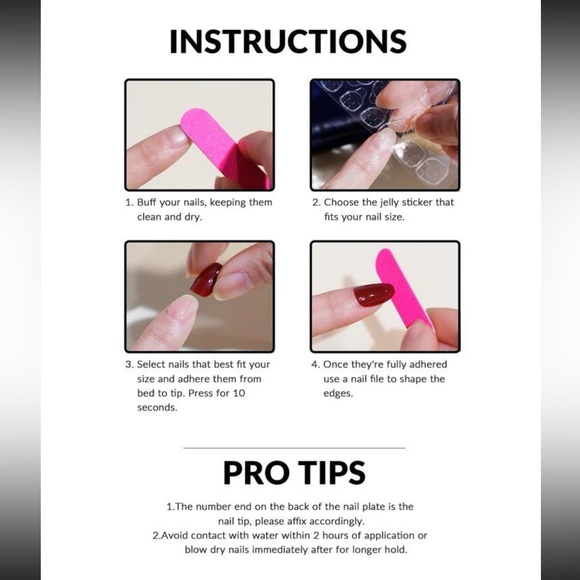 INSTRUCTIONS

1. Buff your nails, keeping them clean and dry.

2. Choose the jelly sticker that fits your nail size.

3. Select nails that best fit your size and adhere them from bed to tip. Press for 10 seconds.

4. Once they're fully adhered use a nail file to shape the edges.

PRO TIPS

1.The number end on the back of the nail plate is the nail tip, please affix accordingly.
2.Avoid contact with water within 2 hours of application or blow dry nails immediately after for longer hold.